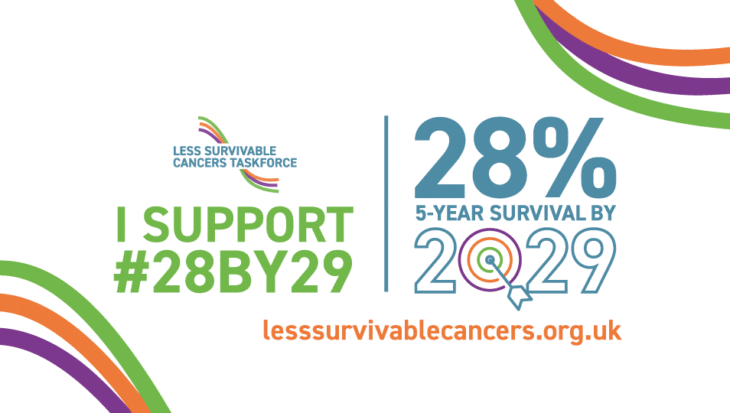 LESS SURVIVABLE CANCERS TASKFORCE

I SUPPORT #28BY29

28%
5-YEAR SURVIVAL BY
2029

lesssurvivablecancers.org.uk